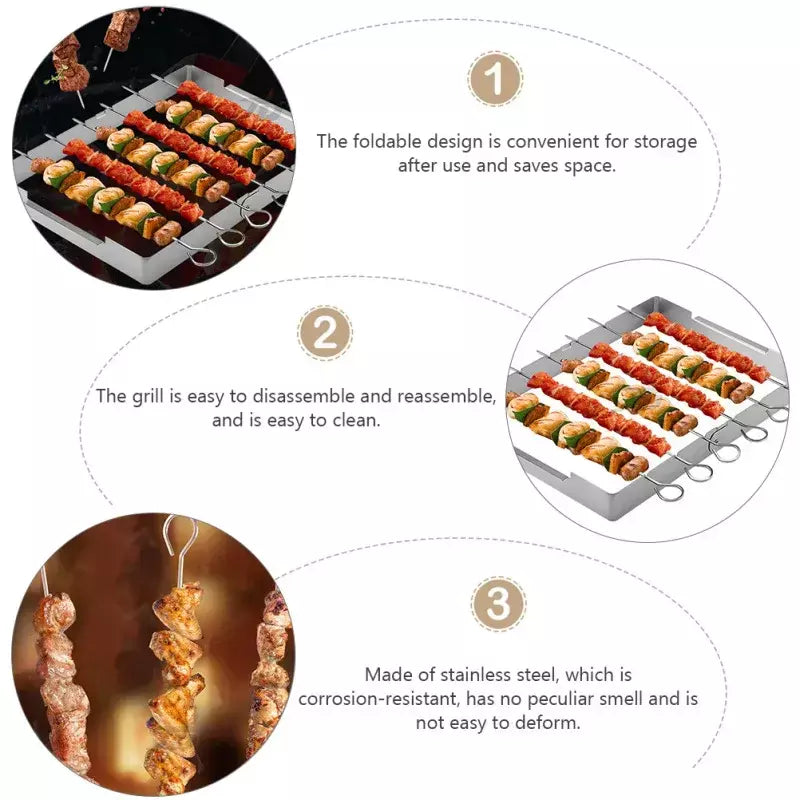 1

The foldable design is convenient for storage after use and saves space.

2

The grill is easy to disassemble and reassemble, and is easy to clean.

3

Made of stainless steel, which is corrosion-resistant, has no peculiar smell and is not easy to deform.