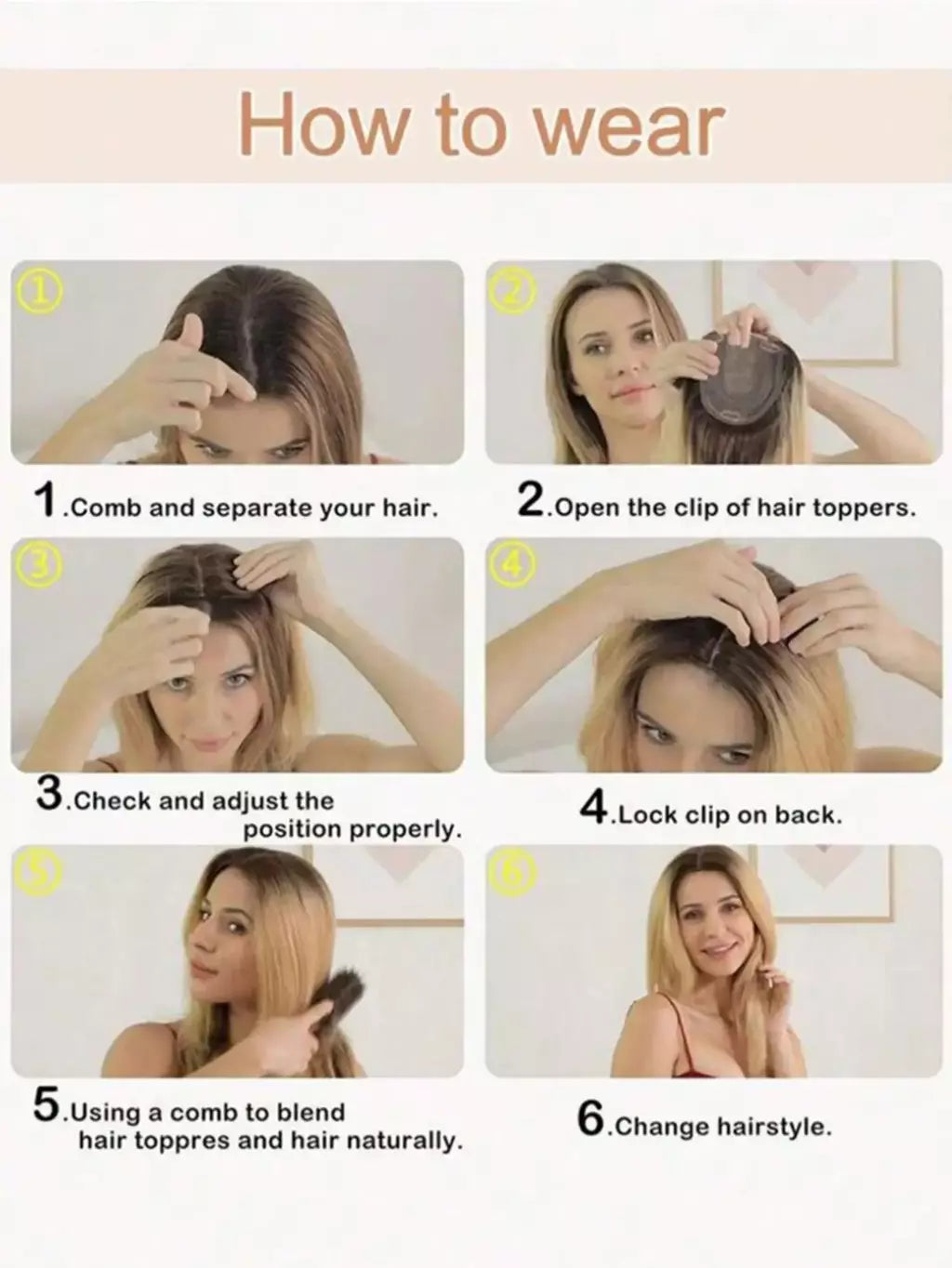 How to wear

①

1.Comb and separate your hair.

②

2.Open the clip of hair toppers.

③

3.Check and adjust the position properly.

④

4.Lock clip on back.

⑤

5.Using a comb to blend hair toppres and hair naturally.

⑥

6.Change hairstyle.