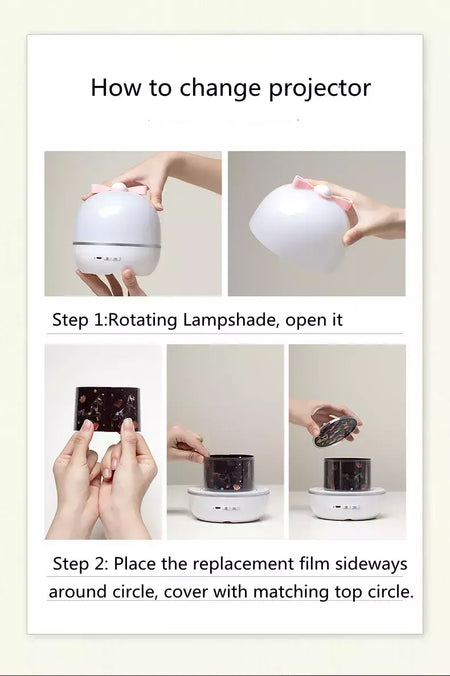 How to change projector

Step 1:Rotating Lampshade, open it

Step 2: Place the replacement film sideways around circle, cover with matching top circle.