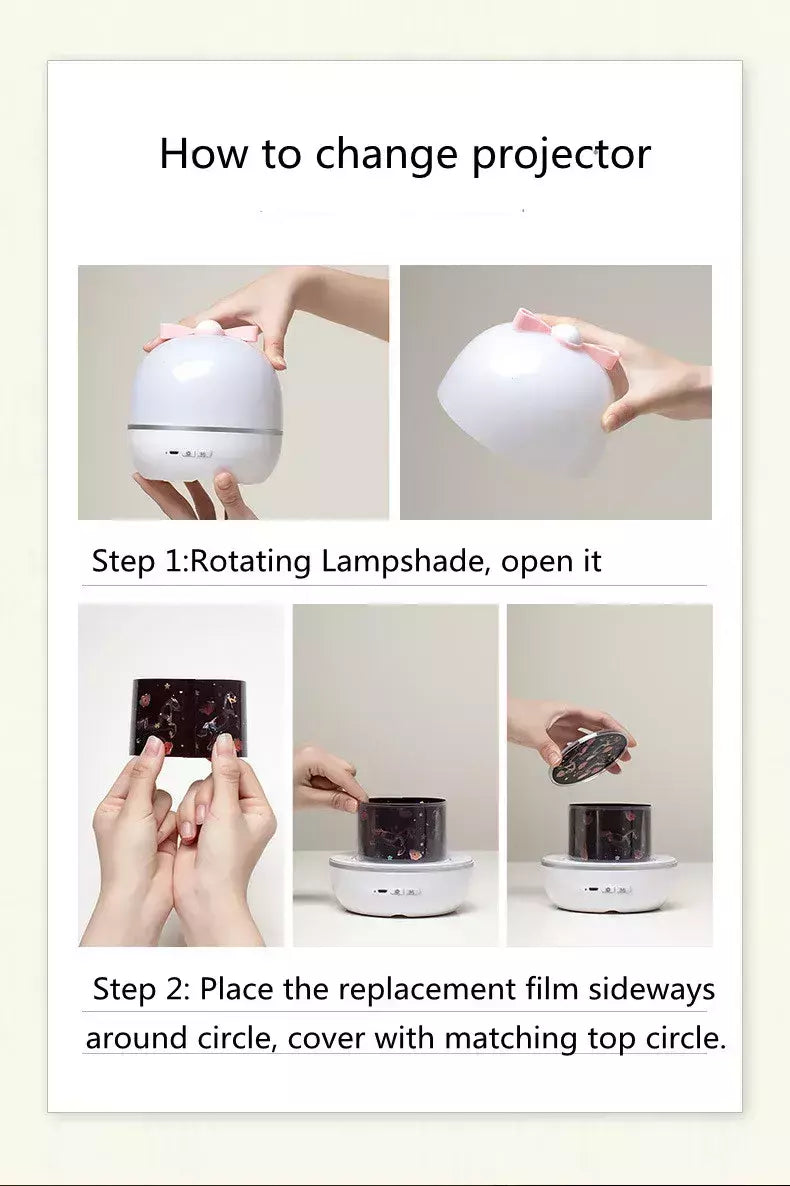 How to change projector

Step 1:Rotating Lampshade, open it

Step 2: Place the replacement film sideways around circle, cover with matching top circle.